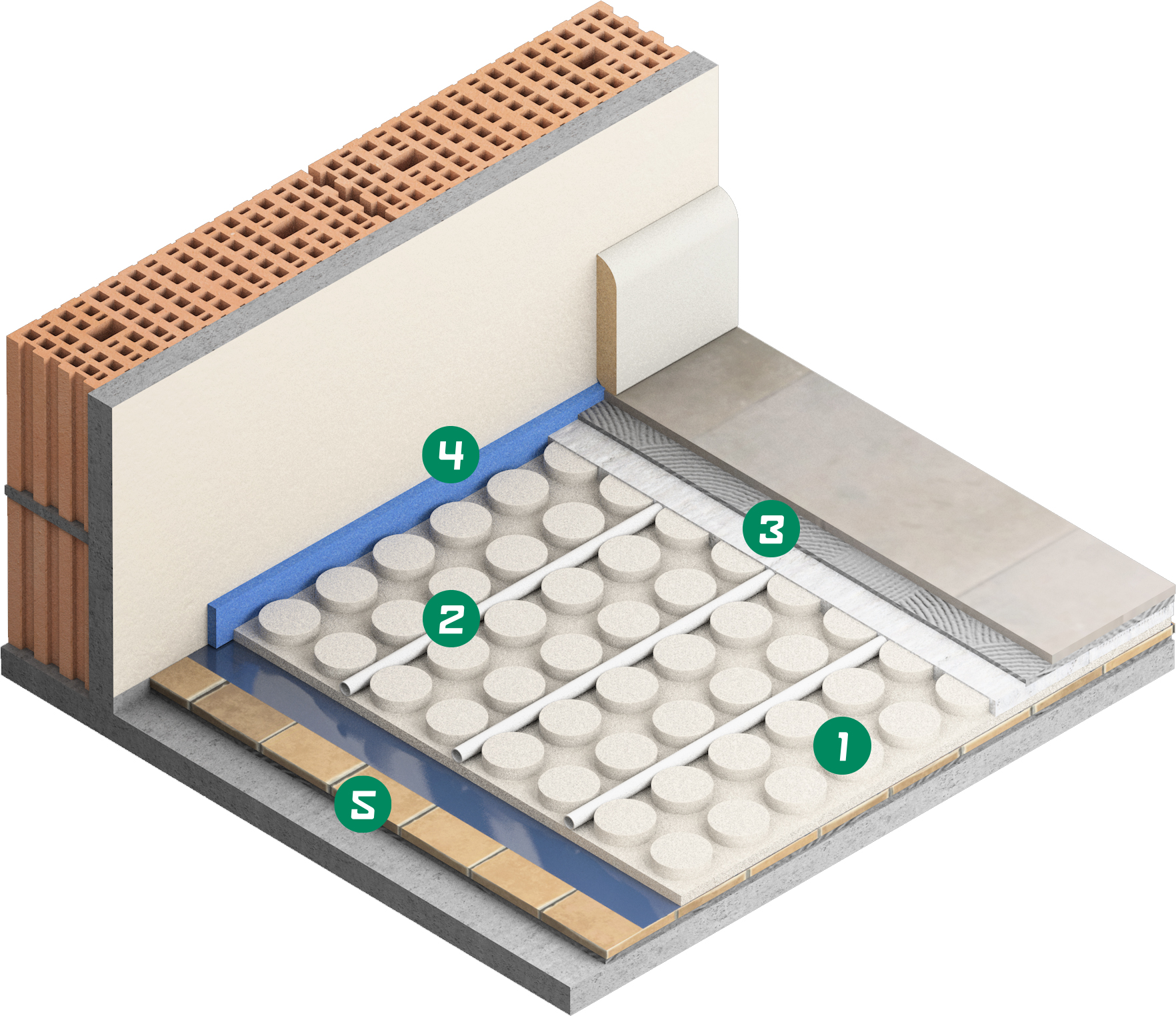 4
3
2
1
5