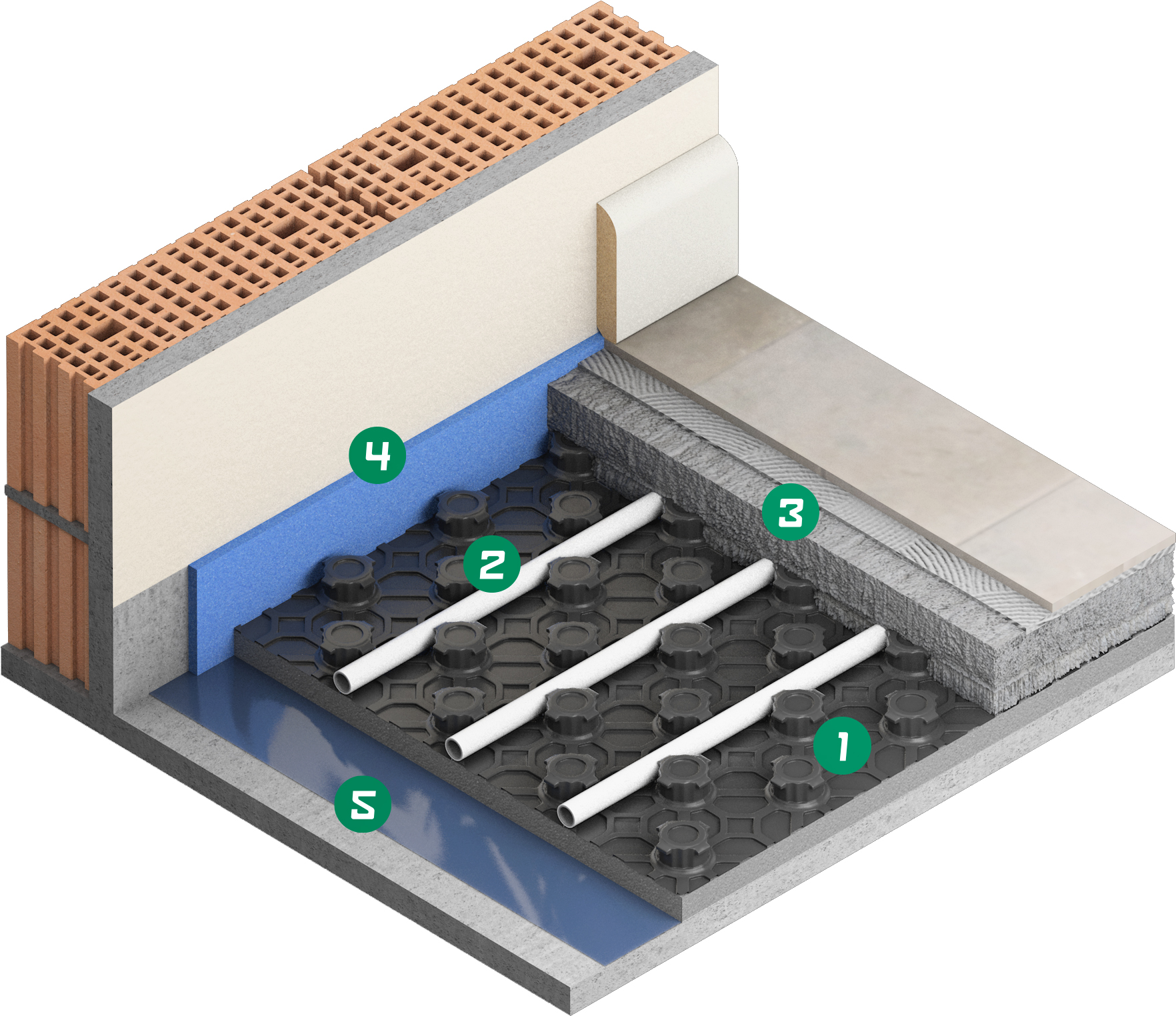 4
3
2
1
5