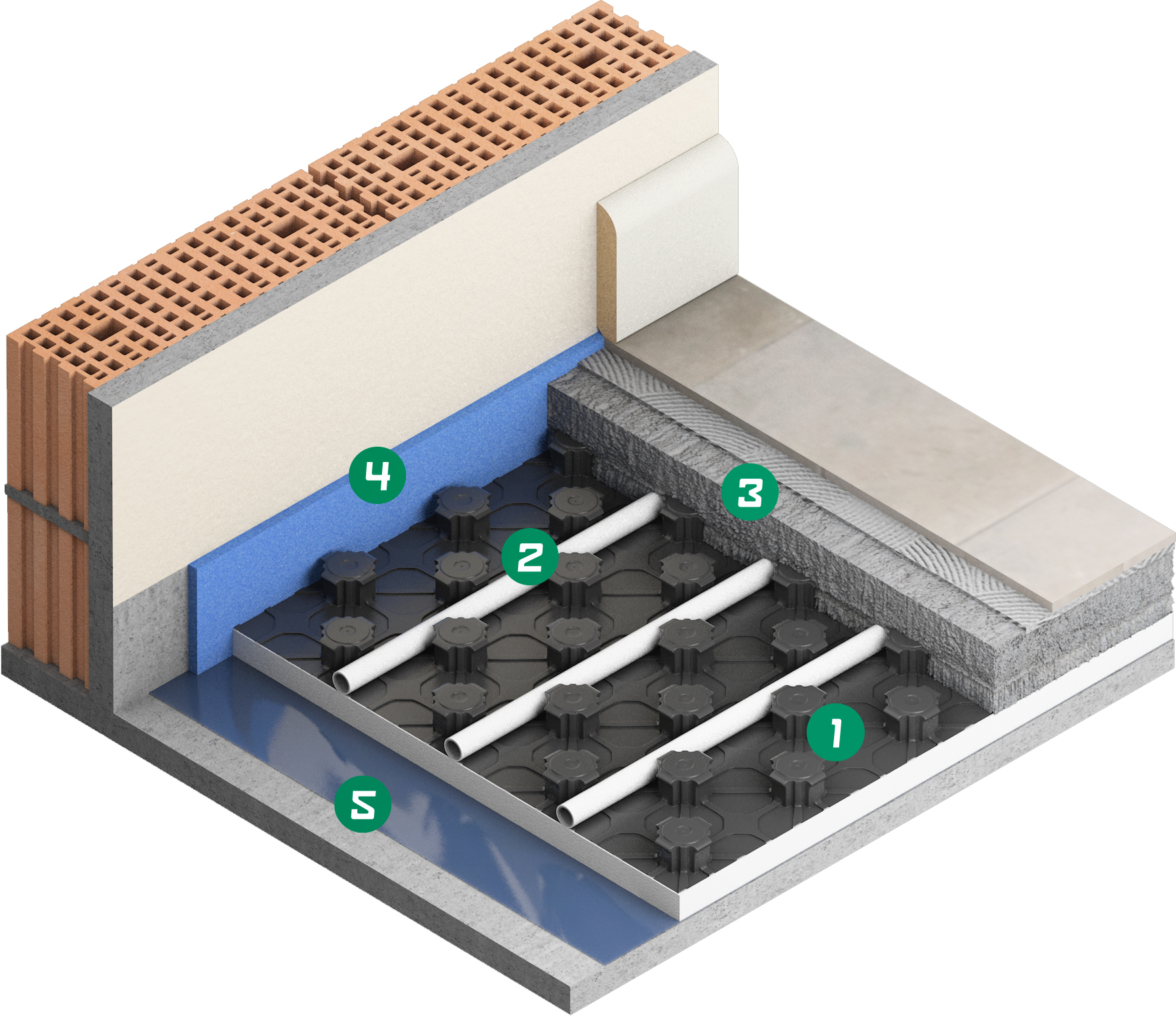 4
3
2
1
5