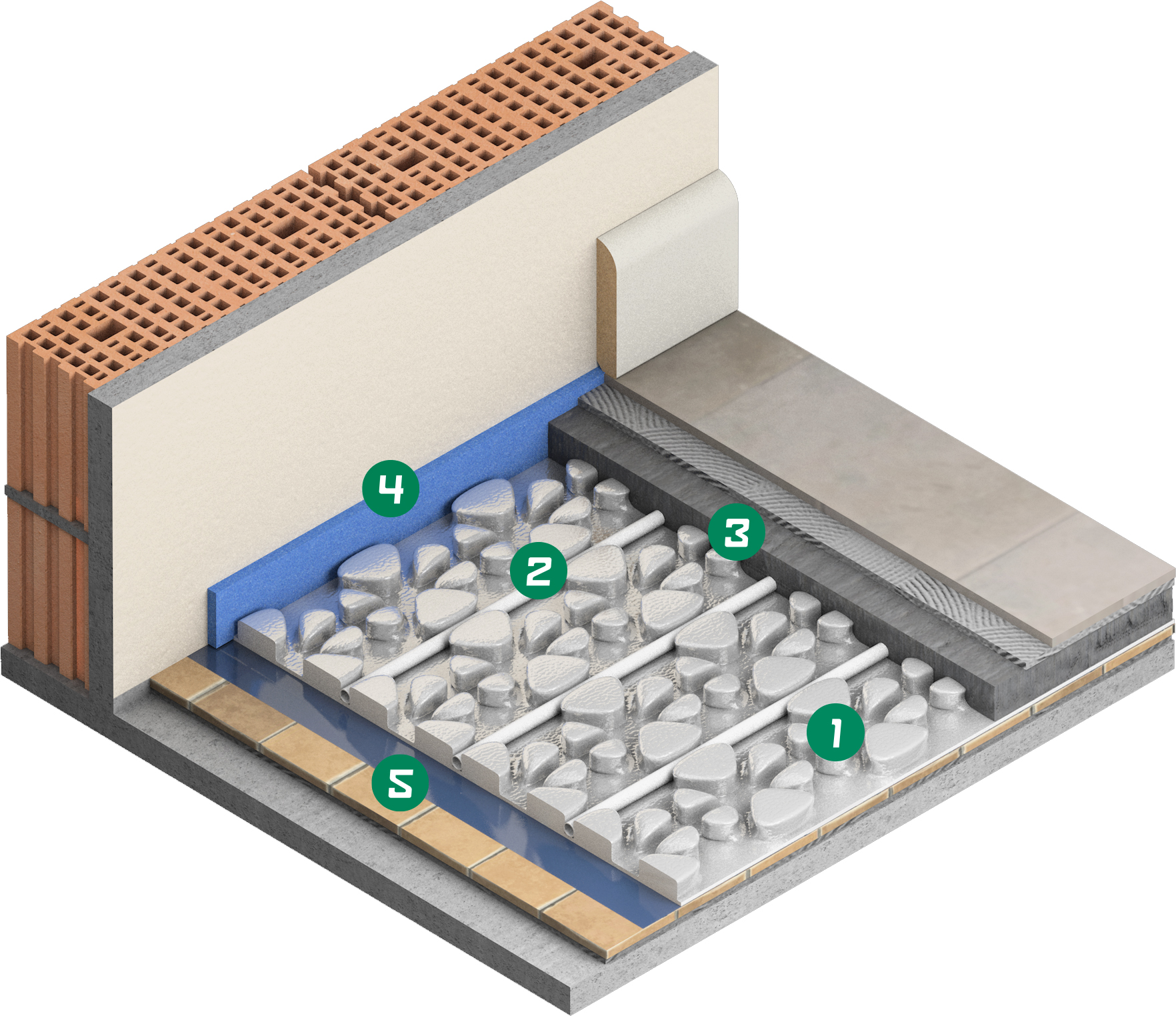 4
3
2
1
5